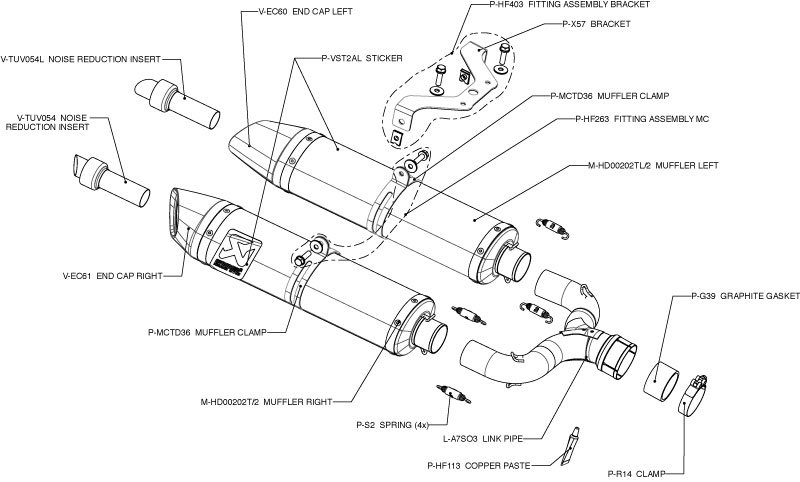 V-EC60 END CAP LEFT

P-HF403 FITTING ASSEMBLY BRACKET

P-X57 BRACKET

V-TUV054L NOISE REDUCTION INSERT

P-VST2AL STICKER

P-MCTD36 MUFFLER CLAMP

V-TUV054 NOISE REDUCTION INSERT

P-HF263 FITTING ASSEMBLY MC

M-HD00202TL/2 MUFFLER LEFT

V-EC61 END CAP RIGHT

P-G39 GRAPHITE GASKET

P-MCTD36 MUFFLER CLAMP

M-HD00202T/2 MUFFLER RIGHT

P-S2 SPRING (4x)

L-A7SO3 LINK PIPE

P-HF113 COPPER PASTE

P-R14 CLAMP