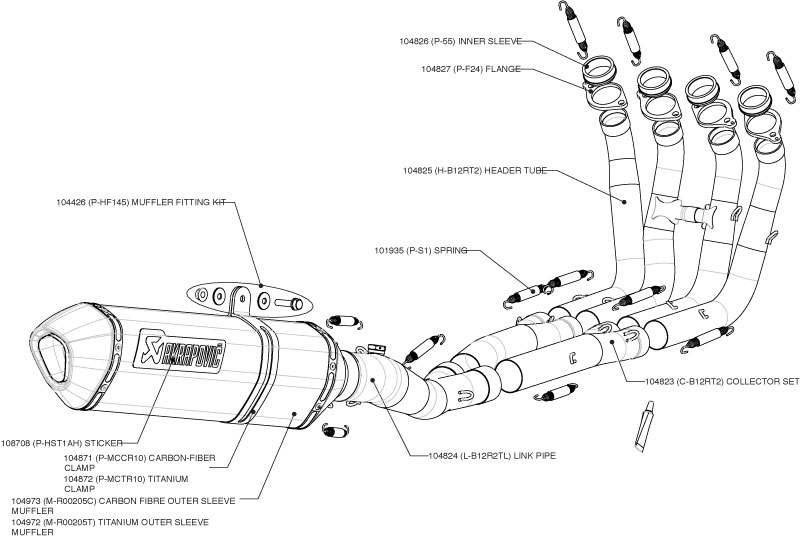 104826 (P-55) INNER SLEEVE

104827 (P-F24) FLANGE

104825 (H-B12RT2) HEADER TUBE

104426 (P-HF145) MUFFLER FITTING KIT

101935 (P-S1) SPRING

AKRAPOVIČ

104823 (C-B12RT2) COLLECTOR SET

108708 (P-HST1AH) STICKER

104871 (P-MCCR10) CARBON-FIBER CLAMP

104872 (P-MCTR10) TITANIUM CLAMP

104824 (L-B12R2TL) LINK PIPE

104973 (M-R00205C) CARBON FIBRE OUTER SLEEVE MUFFLER

104972 (M-R00205T) TITANIUM OUTER SLEEVE MUFFLER