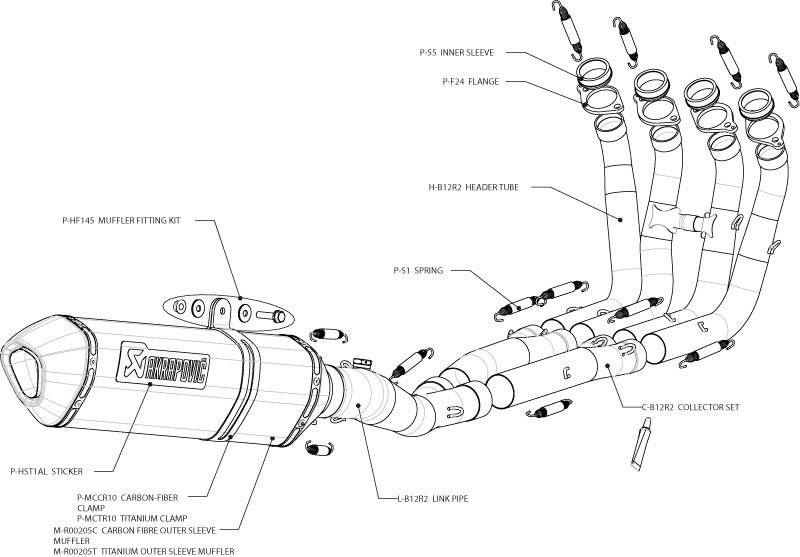 P-S5 INNER SLEEVE

P-F24 FLANGE

H-B12R2 HEADER TUBE

P-HF145 MUFFLER FITTING KIT

P-S1 SPRING

AKRAPOVIČ

C-B12R2 COLLECTOR SET

P-HST1AL STICKER

P-MCCR10 CARBON-FIBER CLAMP
P-MCTR10 TITANIUM CLAMP
M-R00205C CARBON FIBRE OUTER SLEEVE MUFFLER
M-R00205T TITANIUM OUTER SLEEVE MUFFLER

L-B12R2 LINK PIPE