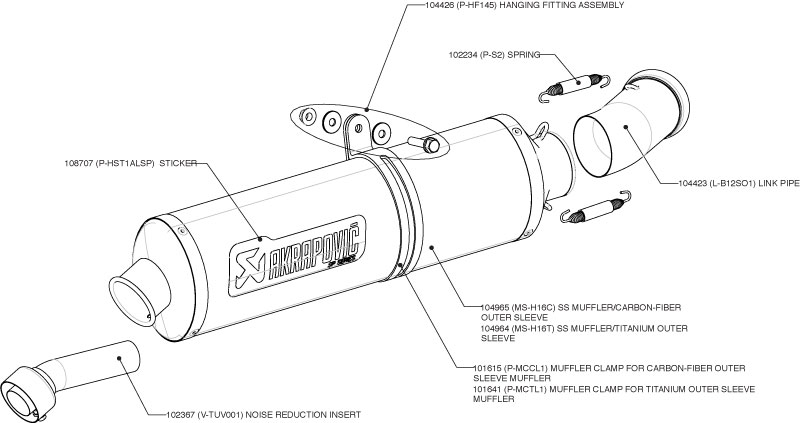 104426 (P-HF145) HANGING FITTING ASSEMBLY

102234 (P-S2) SPRING

108707 (P-HST1ALSP) STICKER

104423 (L-B12SO1) LINK PIPE

AKRAPOVIČ

104965 (MS-H16C) SS MUFFLER/CARBON-FIBER OUTER SLEEVE
104964 (MS-H16T) SS MUFFLER/TITANIUM OUTER SLEEVE

101615 (P-MCCL1) MUFFLER CLAMP FOR CARBON-FIBER OUTER SLEEVE MUFFLER
101641 (P-MCTL1) MUFFLER CLAMP FOR TITANIUM OUTER SLEEVE MUFFLER

102367 (V-TUV001) NOISE REDUCTION INSERT