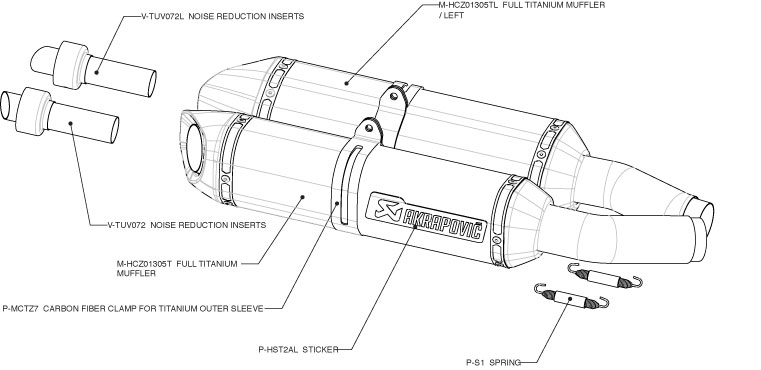 V-TUV072L NOISE REDUCTION INSERTS

M-HCZ01305TL FULL TITANIUM MUFFLER / LEFT

V-TUV072 NOISE REDUCTION INSERTS

M-HCZ01305T FULL TITANIUM MUFFLER

P-MCTZ7 CARBON FIBER CLAMP FOR TITANIUM OUTER SLEEVE

AKRAPOVIC

P-HST2AL STICKER

P-S1 SPRING