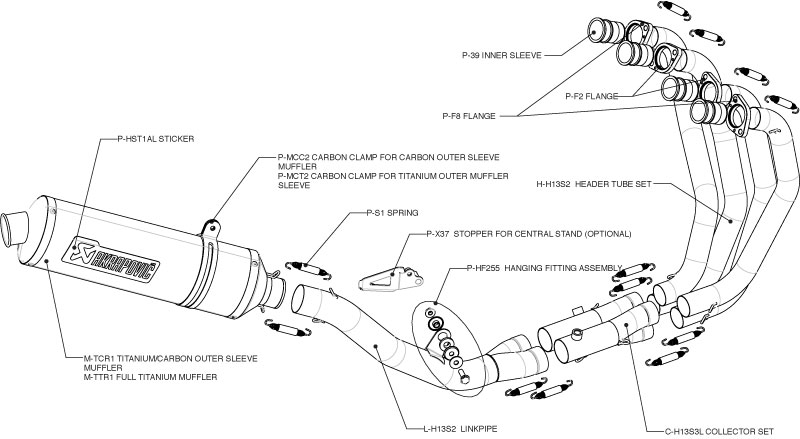 P-39 INNER SLEEVE

P-F2 FLANGE

P-F8 FLANGE

P-HST1AL STICKER

P-MCC2 CARBON CLAMP FOR CARBON OUTER SLEEVE MUFFLER
P-MCT2 CARBON CLAMP FOR TITANIUM OUTER MUFFLER SLEEVE

H-H13S2 HEADER TUBE SET

P-S1 SPRING

P-X37 STOPPER FOR CENTRAL STAND (OPTIONAL)

P-HF255 HANGING FITTING ASSEMBLY

AKRAPOVIC

M-TCR1 TITANIUM/CARBON OUTER SLEEVE MUFFLER
M-TTR1 FULL TITANIUM MUFFLER

L-H13S2 LINKPIPE

C-H13S3L COLLECTOR SET