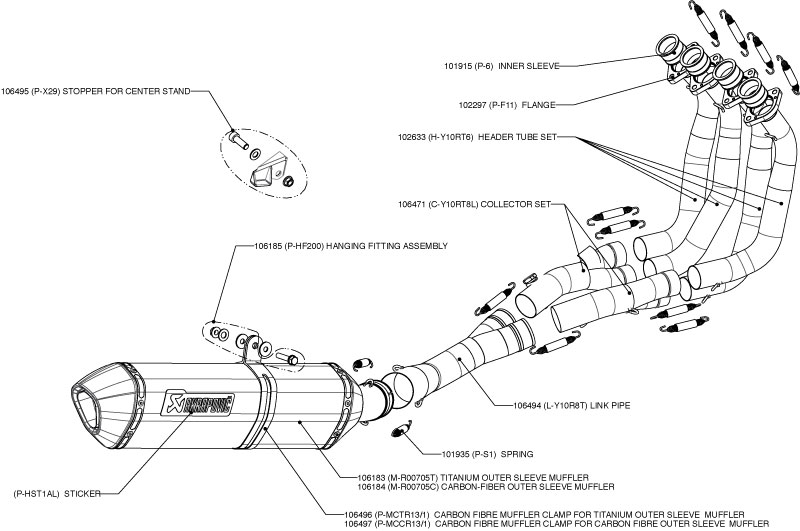 101915 (P-6) INNER SLEEVE

106495 (P-X29) STOPPER FOR CENTER STAND

102297 (P-F11) FLANGE

102633 (H-Y10RT6) HEADER TUBE SET

106471 (C-Y10RT8L) COLLECTOR SET

106185 (P-HF200) HANGING FITTING ASSEMBLY

AKRAPOVIČ

106494 (L-Y10R8T) LINK PIPE

101935 (P-S1) SPRING

106183 (M-R00705T) TITANIUM OUTER SLEEVE MUFFLER
106184 (M-R00705C) CARBON-FIBER OUTER SLEEVE MUFFLER

(P-HST1AL) STICKER

106496 (P-MCTR13/1) CARBON FIBRE MUFFLER CLAMP FOR TITANIUM OUTER SLEEVE MUFFLER
106497 (P-MCCR13/1) CARBON FIBRE MUFFLER CLAMP FOR CARBON FIBRE OUTER SLEEVE MUFFLER